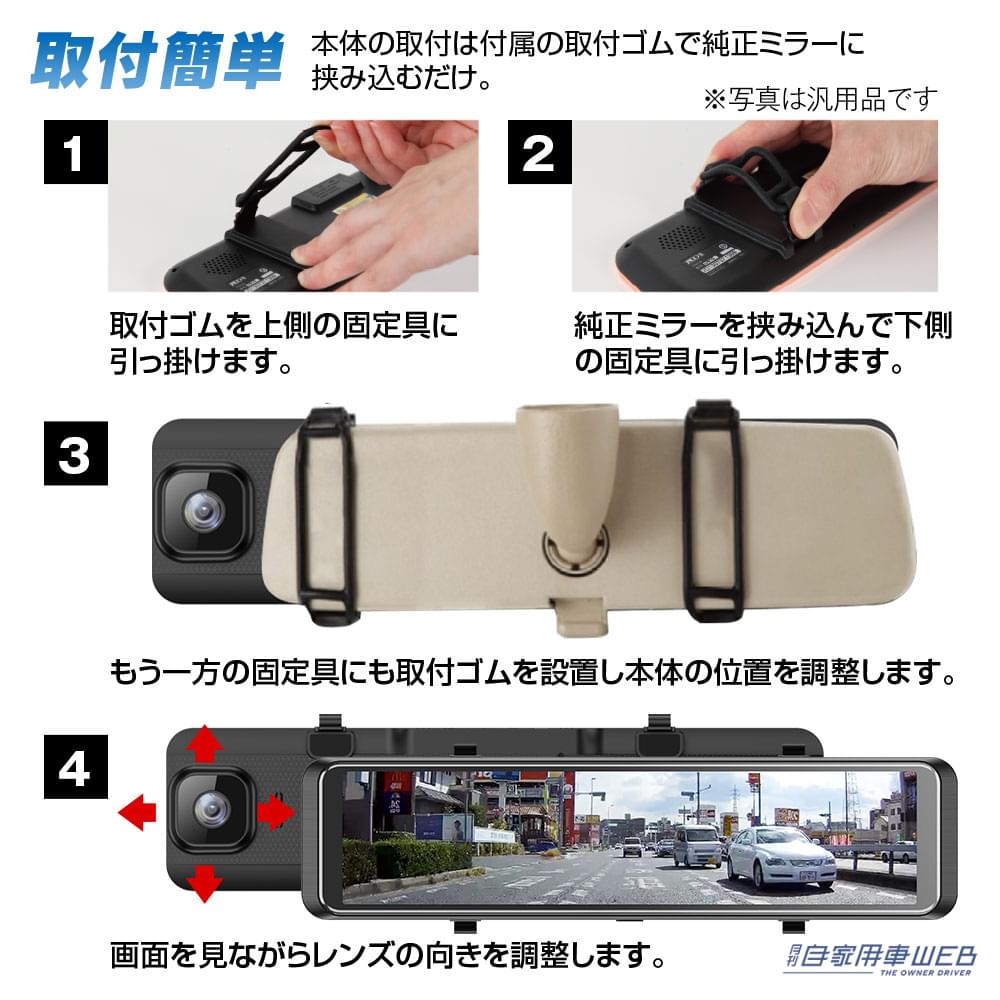 取付簡単 本体の取付は付属の取付ゴムで純正ミラーに挟み込むだけ。

※写真は汎用品です

1

取付ゴムを上側の固定具に引っ掛けます。

2

純正ミラーを挟み込んで下側の固定具に引っ掛けます。

3

もう一方の固定具にも取付ゴムを設置し本体の位置を調整します。

4

画面を見ながらレンズの向きを調整します。

月刊 自家用車WEB THE OWNER DRIVER