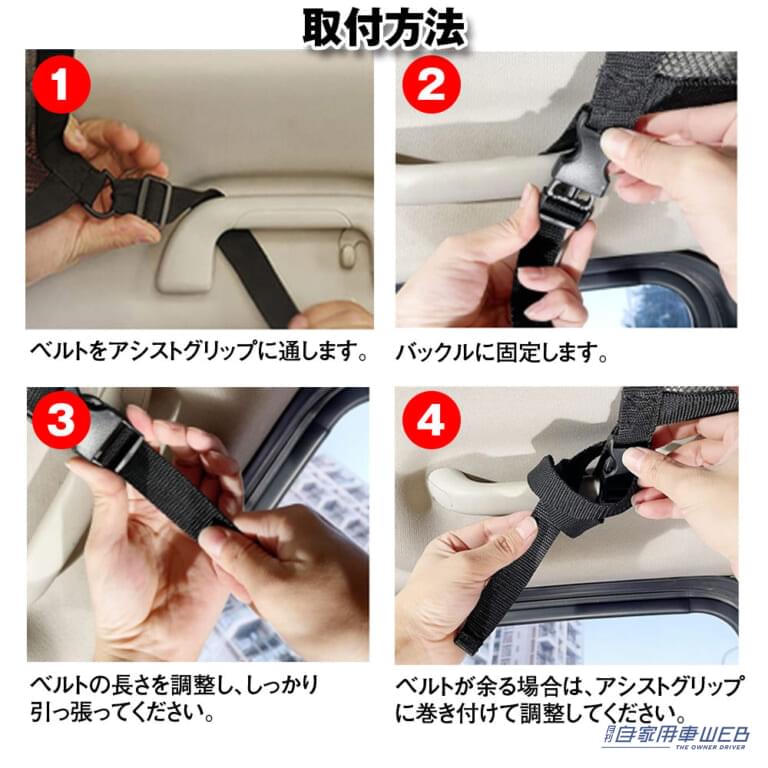 取付方法

1

ベルトをアシストグリップに通します。

2

バックルに固定します。

3

ベルトの長さを調整し、しっかり引っ張ってください。

4

ベルトが余る場合は、アシストグリップに巻き付けて調整してください。

月刊 自家用車WEB
THE OWNER DRIVER