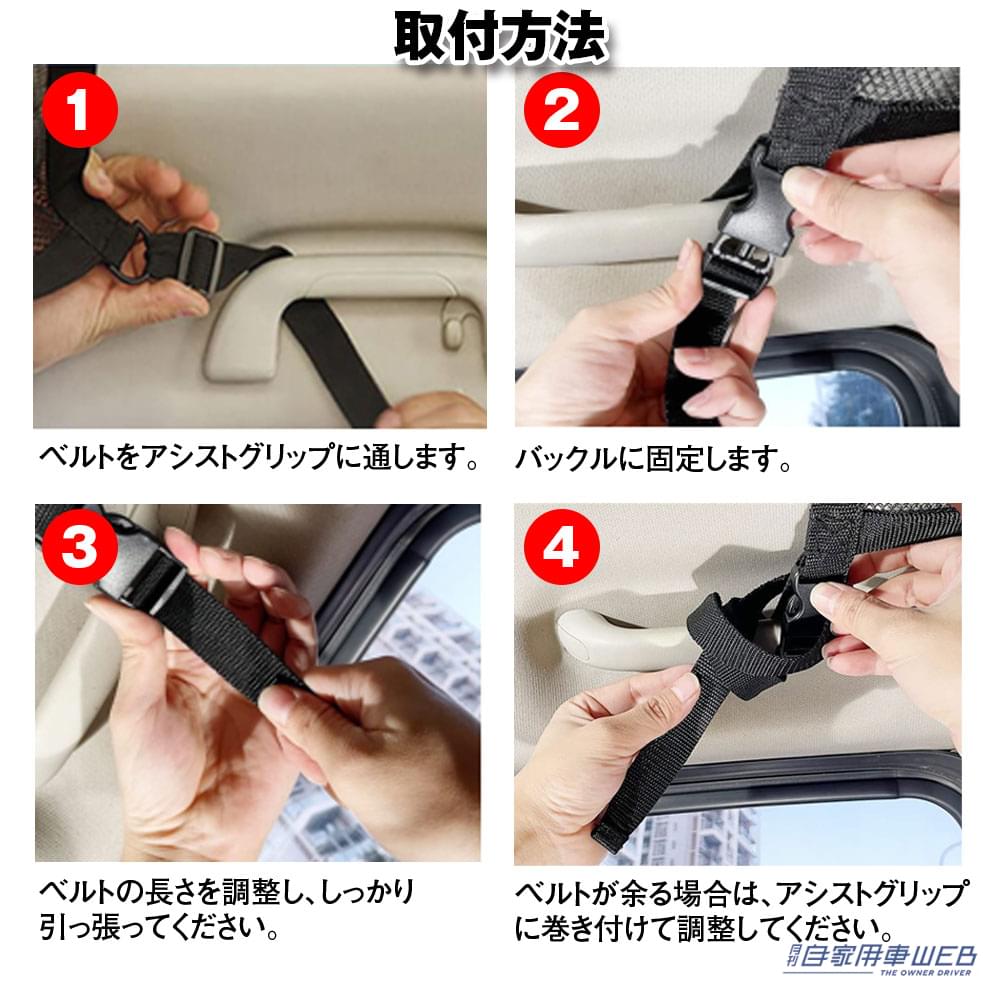 取付方法

1

ベルトをアシストグリップに通します。

2

バックルに固定します。

3

ベルトの長さを調整し、しっかり引っ張ってください。

4

ベルトが余る場合は、アシストグリップに巻き付けて調整してください。

月刊 自家用車WEB THE OWNER DRIVER