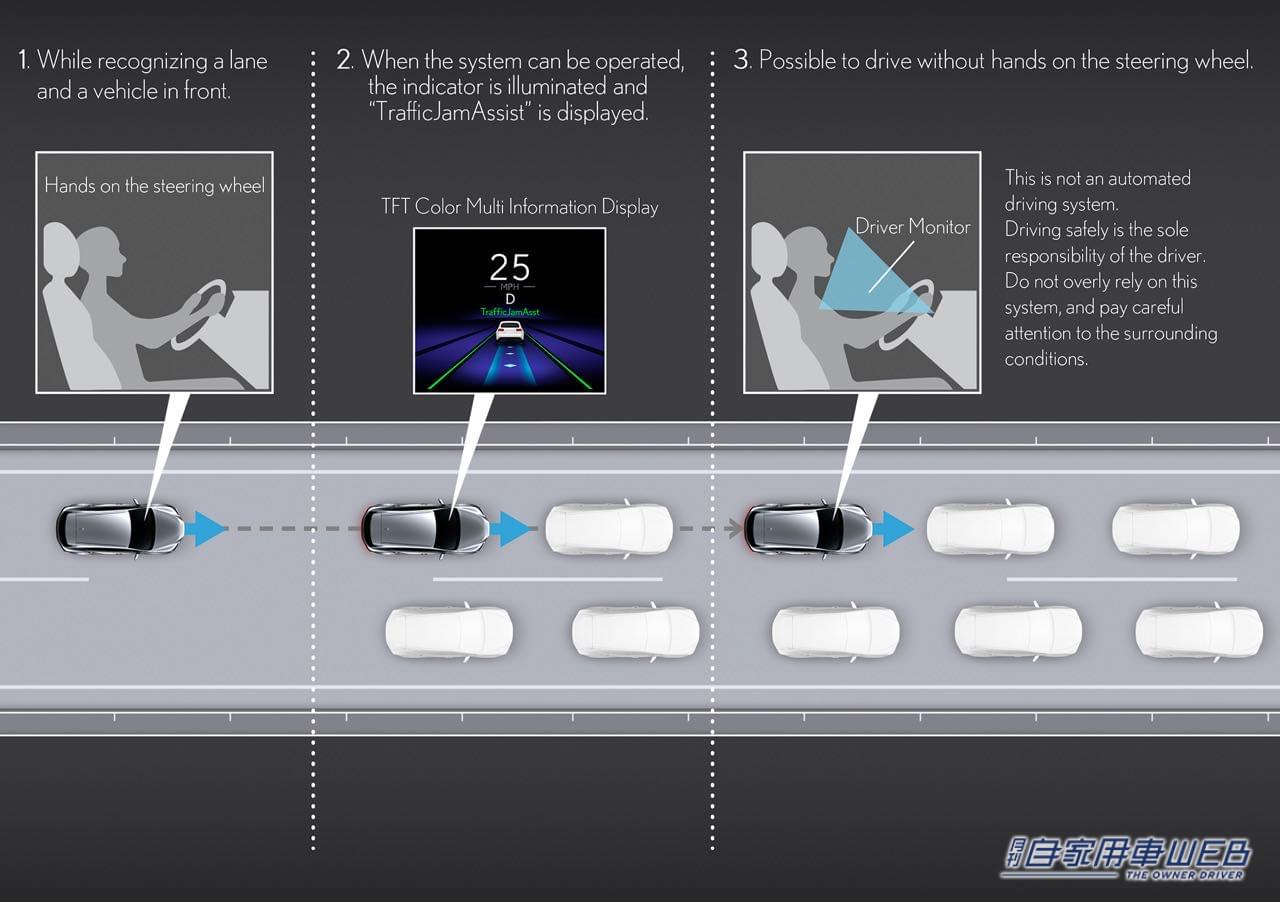 1. While recognizing a lane and a vehicle in front.

Hands on the steering wheel

2. When the system can be operated, the indicator is illuminated and "TrafficJamAssist" is displayed.

TFT Color Multi Information Display

25
MPH
D
TrafficJamAsst

3. Possible to drive without hands on the steering wheel.

Driver Monitor

This is not an automated driving system.
Driving safely is the sole responsibility of the driver.
Do not overly rely on this system, and pay careful attention to the surrounding conditions.

月刊 自家用車WEB
THE OWNER DRIVER