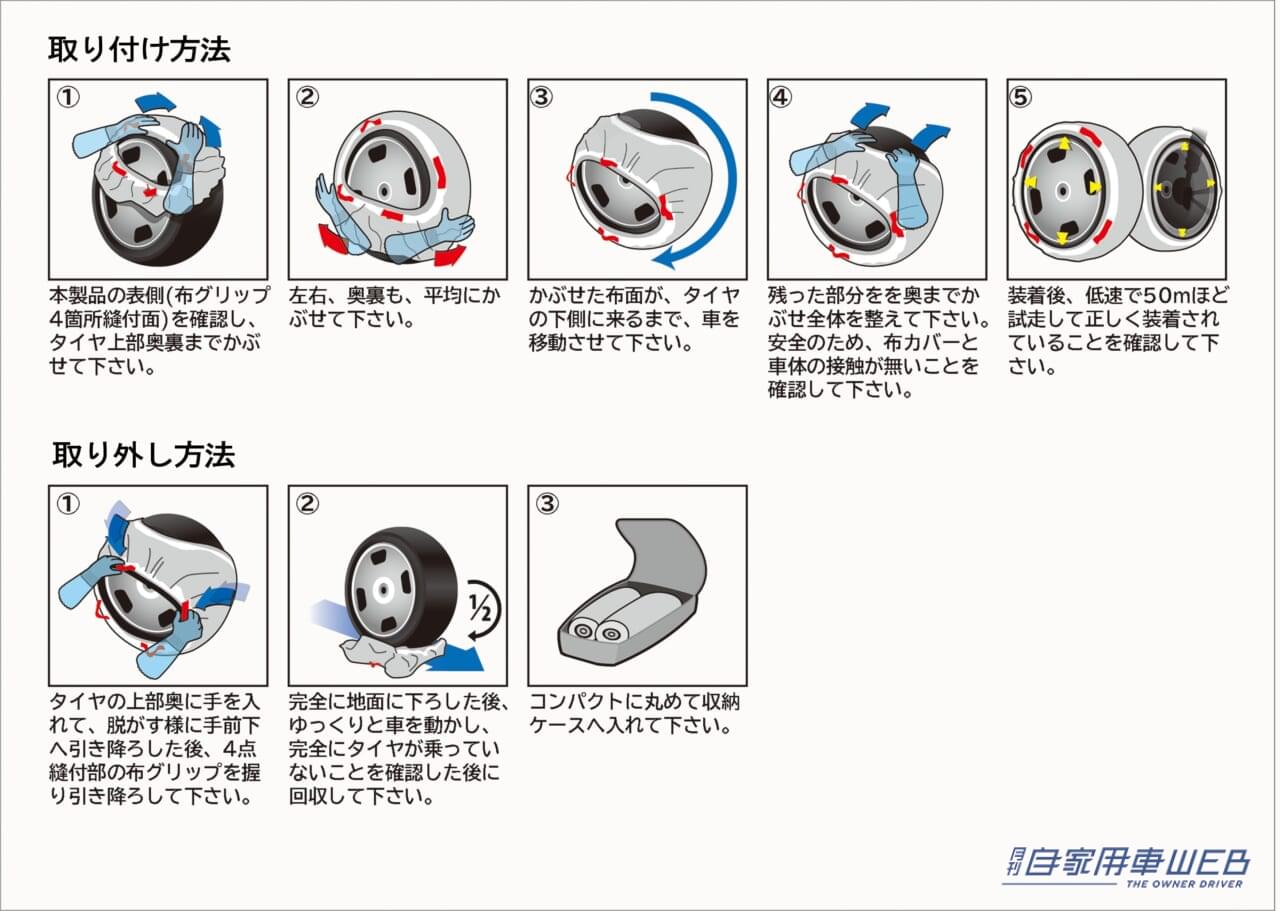 取り付け方法

①
本製品の表側(布グリップ4箇所縫付面)を確認し、タイヤ上部奥裏までかぶせて下さい。

②
左右、奥裏も、平均にかぶせて下さい。

③
かぶせた布面が、タイヤの下側に来るまで、車を移動させて下さい。

④
残った部分をを奥までかぶせ全体を整えて下さい。安全のため、布カバーと車体の接触が無いことを確認して下さい。

⑤
装着後、低速で50mほど試走して正しく装着されていることを確認して下さい。

取り外し方法

①
タイヤの上部奥に手を入れて、脱がす様に手前下へ引き降ろした後、4点縫付部の布グリップを握り引き降ろして下さい。

②
$\frac{1}{2}$
完全に地面に下ろした後、ゆっくりと車を動かし、完全にタイヤが乗っていないことを確認した後に回収して下さい。

③
コンパクトに丸めて収納ケースへ入れて下さい。

月刊 自家用車WEB
THE OWNER DRIVER