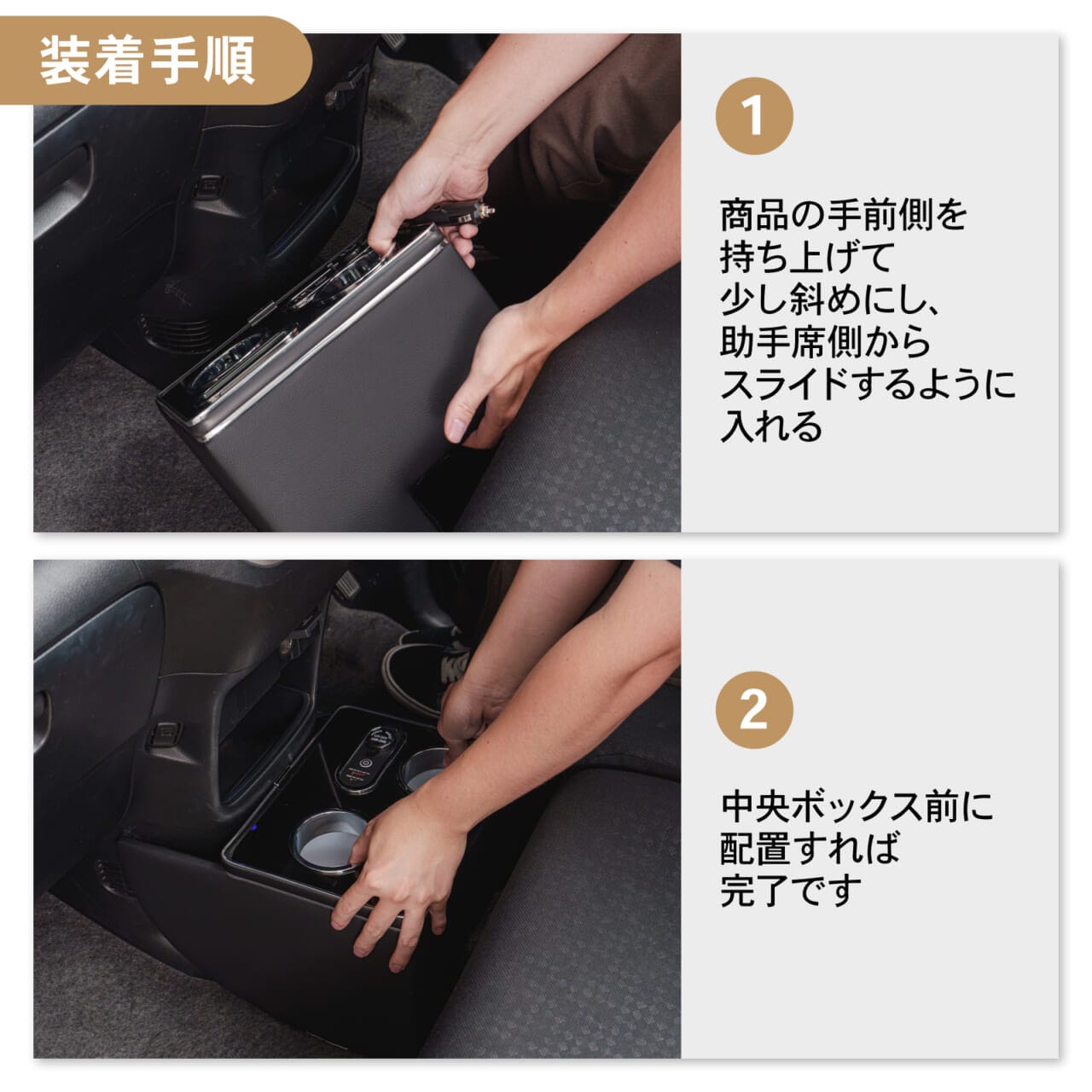 装着手順

1

商品の手前側を持ち上げて少し斜めにし、助手席側からスライドするように入れる

2

中央ボックス前に配置すれば完了です